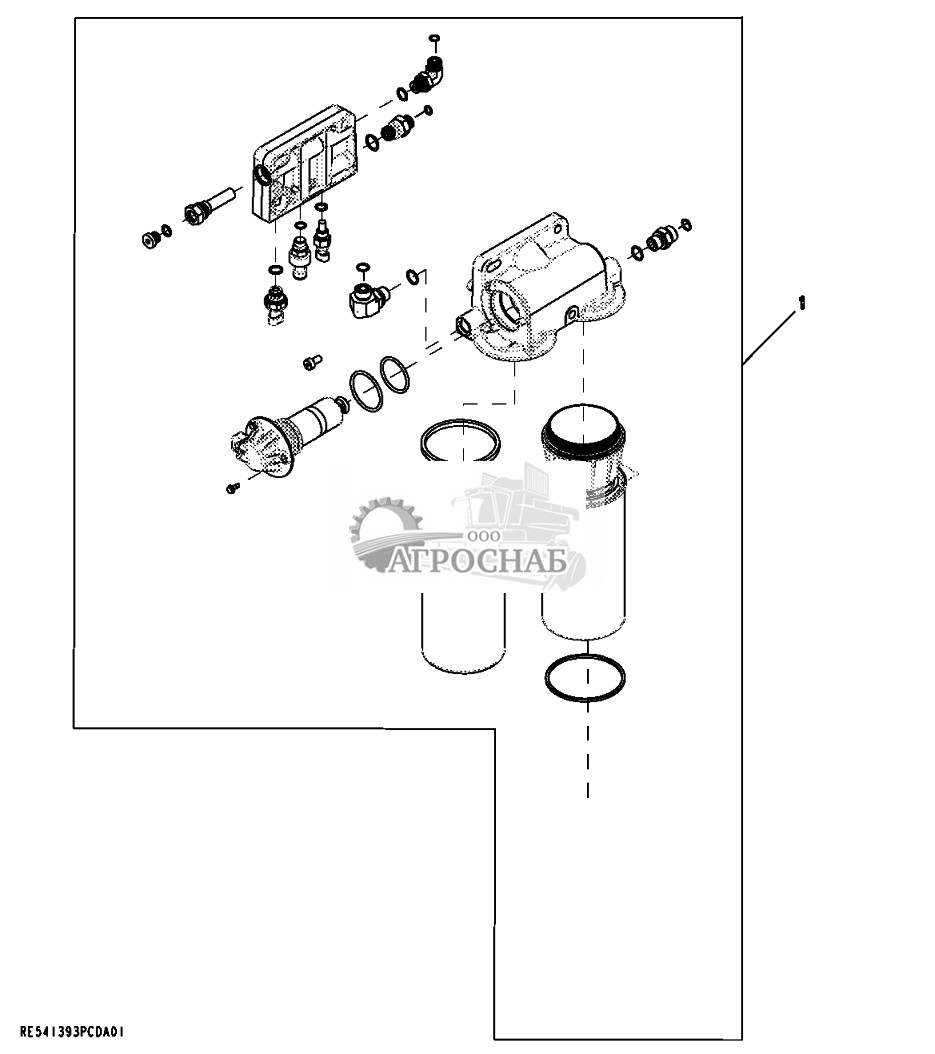 1

ООО
АГРОСНАБ

RE541393PCDA01